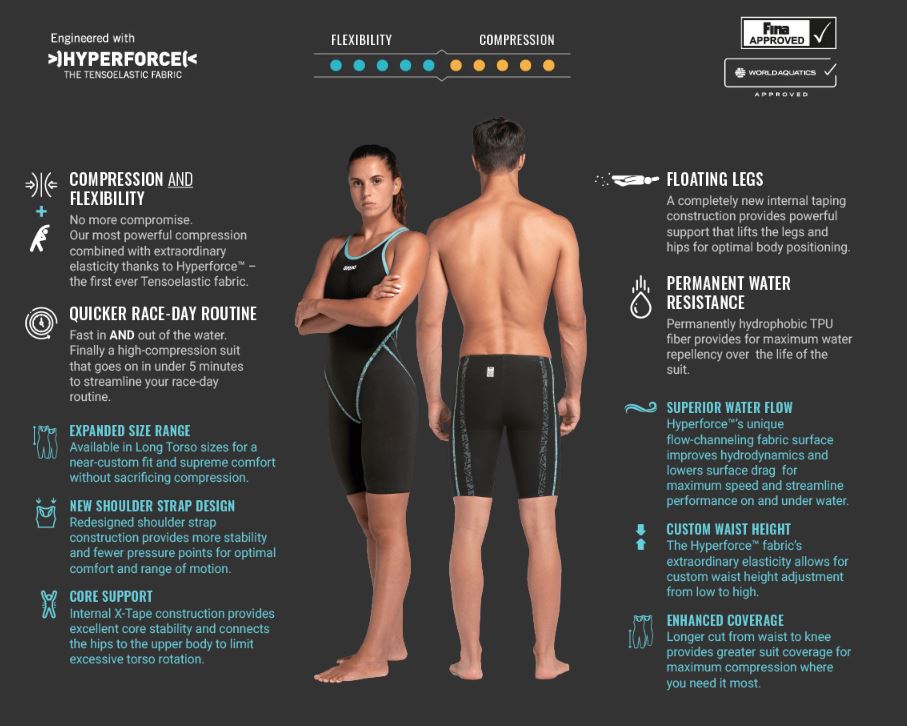 Engineered with
>)HYPERFORCE(<
THE TENSOELASTIC FABRIC

FLEXIBILITY
COMPRESSION

Fina APPROVED

WORLDAQUATICS
APPROVED

COMPRESSION AND FLEXIBILITY
No more compromise. Our most powerful compression combined with extraordinary elasticity thanks to Hyperforce™ – the first ever Tensoelastic fabric.

QUICKER RACE-DAY ROUTINE
Fast in AND out of the water. Finally a high-compression suit that goes on in under 5 minutes to streamline your race-day routine.

EXPANDED SIZE RANGE
Available in Long Torso sizes for a near-custom fit and supreme comfort without sacrificing compression.

NEW SHOULDER STRAP DESIGN
Redesigned shoulder strap construction provides more stability and fewer pressure points for optimal comfort and range of motion.

CORE SUPPORT
Internal X-Tape construction provides excellent core stability and connects the hips to the upper body to limit excessive torso rotation.

arena

FLOATING LEGS
A completely new internal taping construction provides powerful support that lifts the legs and hips for optimal body positioning.

PERMANENT WATER RESISTANCE
Permanently hydrophobic TPU fiber provides for maximum water repellency over the life of the suit.

SUPERIOR WATER FLOW
Hyperforce™'s unique flow-channeling fabric surface improves hydrodynamics and lowers surface drag for maximum speed and streamline performance on and under water.

CUSTOM WAIST HEIGHT
The Hyperforce™ fabric's extraordinary elasticity allows for custom waist height adjustment from low to high.

ENHANCED COVERAGE
Longer cut from waist to knee provides greater suit coverage for maximum compression where you need it most.